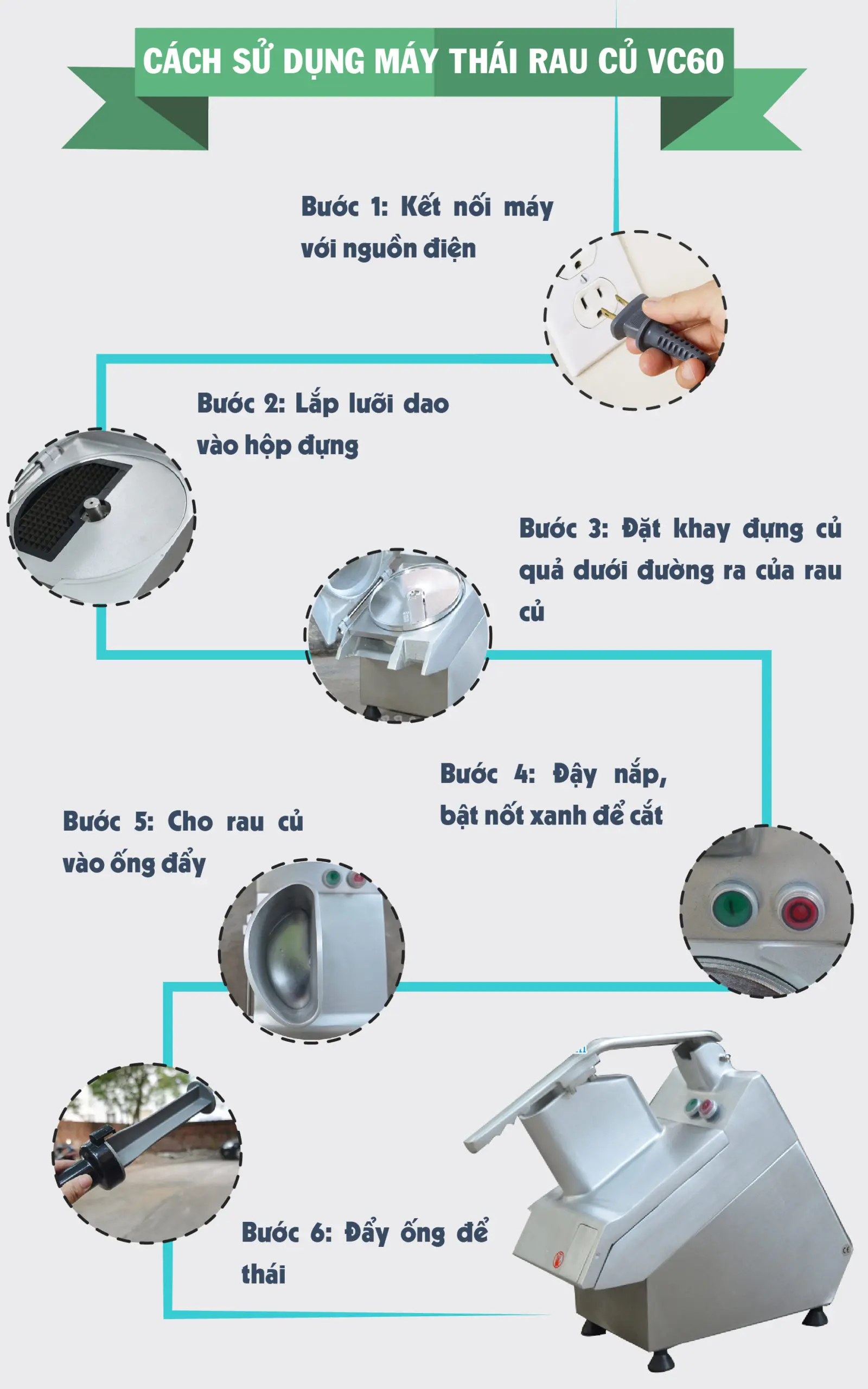 CÁCH SỬ DỤNG MÁY THÁI RAU CỦ VC60

Bước 1: Kết nối máy với nguồn điện

Bước 2: Lắp lưỡi dao vào hộp đựng

Bước 3: Đặt khay đựng củ quả dưới đường ra của rau củ

Bước 4: Đậy nắp, bật nốt xanh để cắt

Bước 5: Cho rau củ vào ống đẩy

Bước 6: Đẩy ống để thái