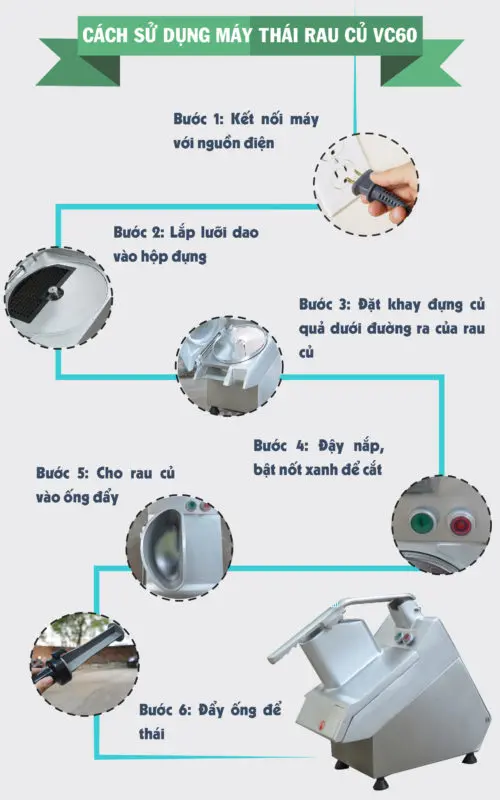 CÁCH SỬ DỤNG MÁY THÁI RAU CỦ VC60

Bước 1: Kết nối máy với nguồn điện

Bước 2: Lắp lưỡi dao vào hộp đựng

Bước 3: Đặt khay đựng củ quả dưới đường ra của rau củ

Bước 4: Đậy nắp, bật nốt xanh để cắt

Bước 5: Cho rau củ vào ống đẩy

Bước 6: Đẩy ống để thái