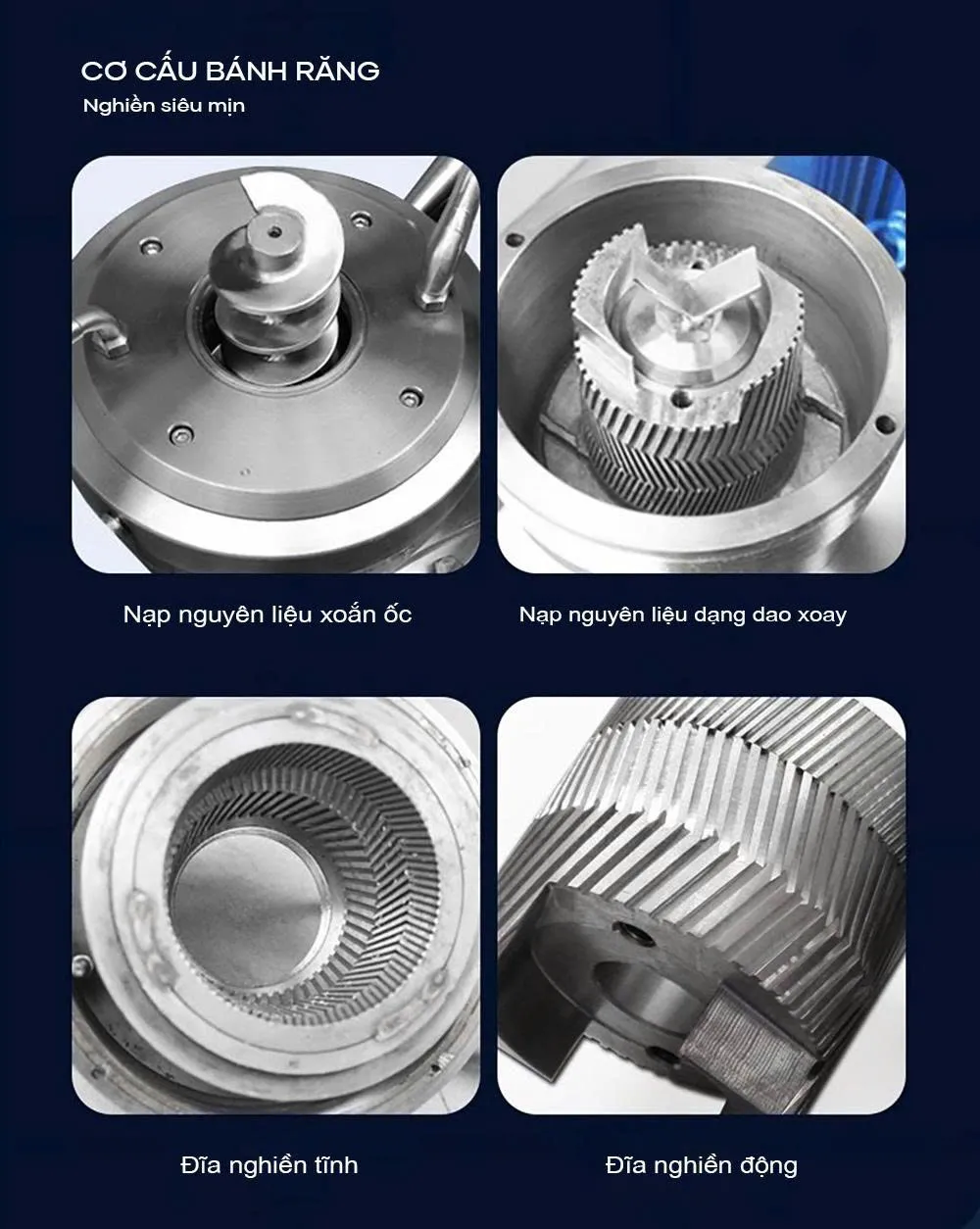 CƠ CẤU BÁNH RĂNG
Nghiền siêu mịn

Nạp nguyên liệu xoắn ốc

Nạp nguyên liệu dạng dao xoay

Đĩa nghiền tĩnh

Đĩa nghiền động